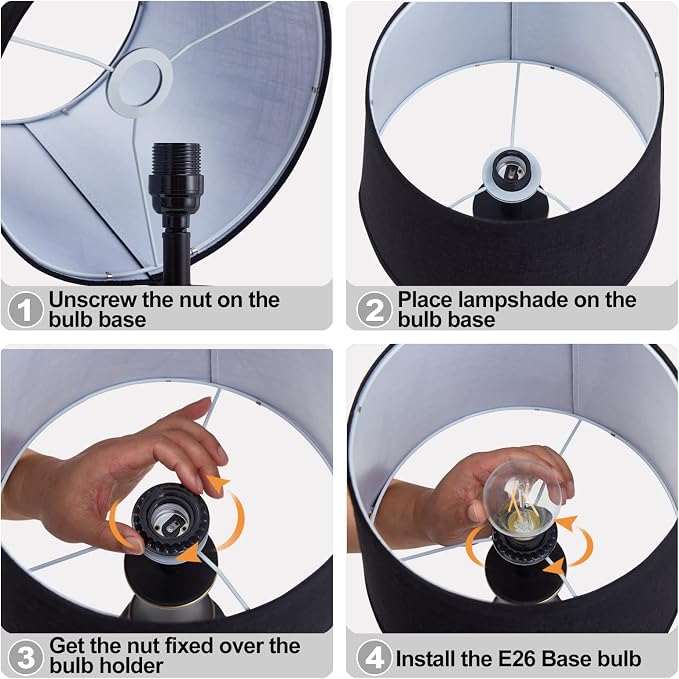 1 Unscrew the nut on the bulb base

2 Place lampshade on the bulb base

3 Get the nut fixed over the bulb holder

4 Install the E26 Base bulb