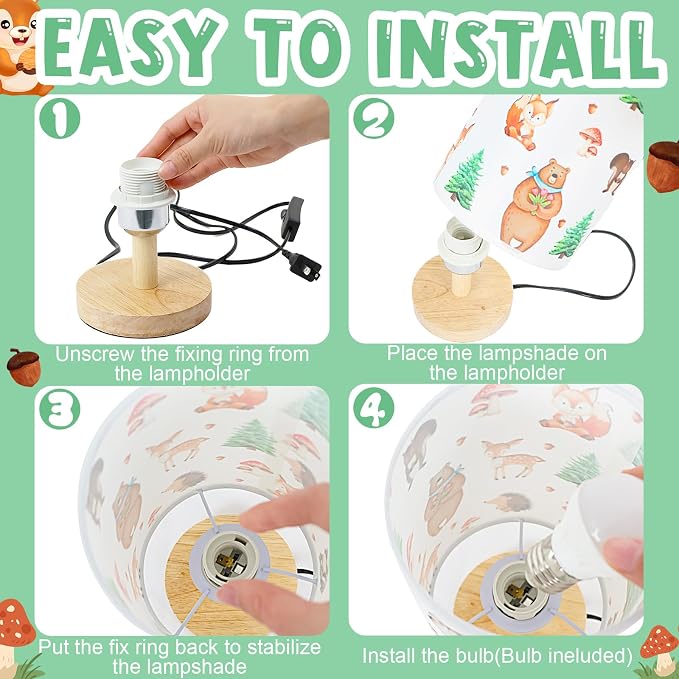 EASY TO INSTALL

1

Unscrew the fixing ring from the lampholder

2

Place the lampshade on the lampholder

3

Put the fix ring back to stabilize the lampshade

4

Install the bulb(Bulb ineluded)