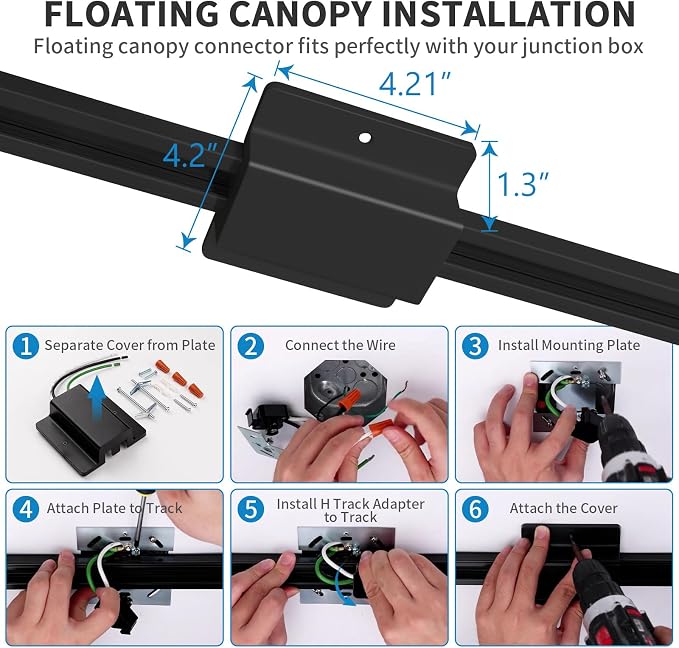 FLOATING CANOPY INSTALLATION
Floating canopy connector fits perfectly with your junction box

4.21"
4.2"
1.3"

1 Separate Cover from Plate
2 Connect the Wire
3 Install Mounting Plate
4 Attach Plate to Track
5 Install H Track Adapter to Track
6 Attach the Cover