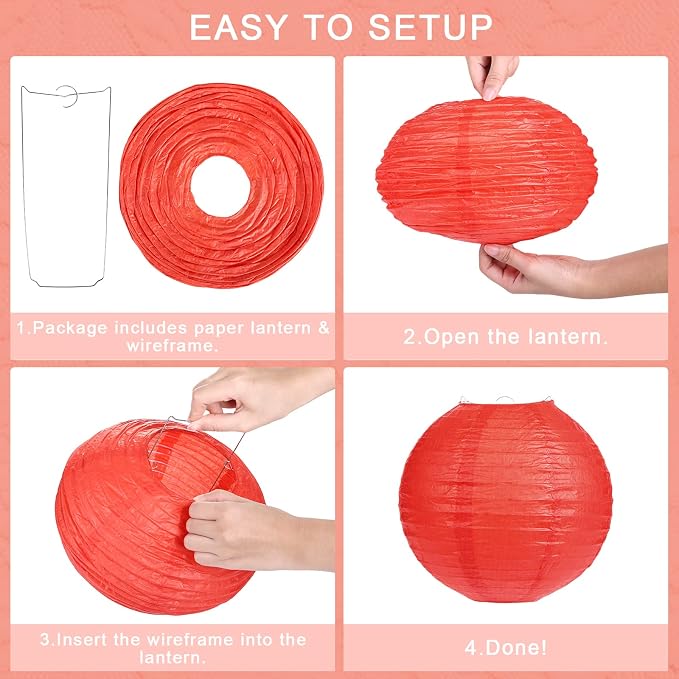 EASY TO SETUP

1.Package includes paper lantern & wireframe.

2.Open the lantern.

3.Insert the wireframe into the lantern.

4.Done!