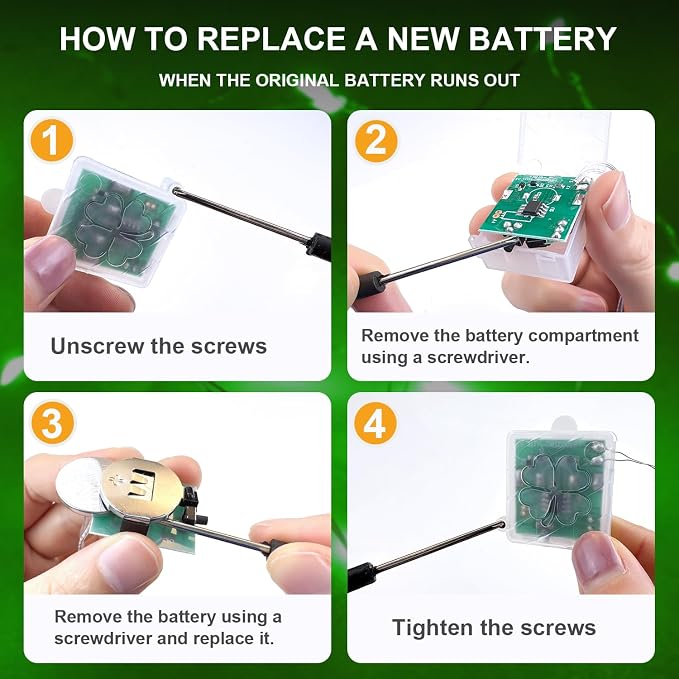 HOW TO REPLACE A NEW BATTERY

WHEN THE ORIGINAL BATTERY RUNS OUT

1

Unscrew the screws

2

Remove the battery compartment using a screwdriver.

3

Remove the battery using a screwdriver and replace it.

4

Tighten the screws