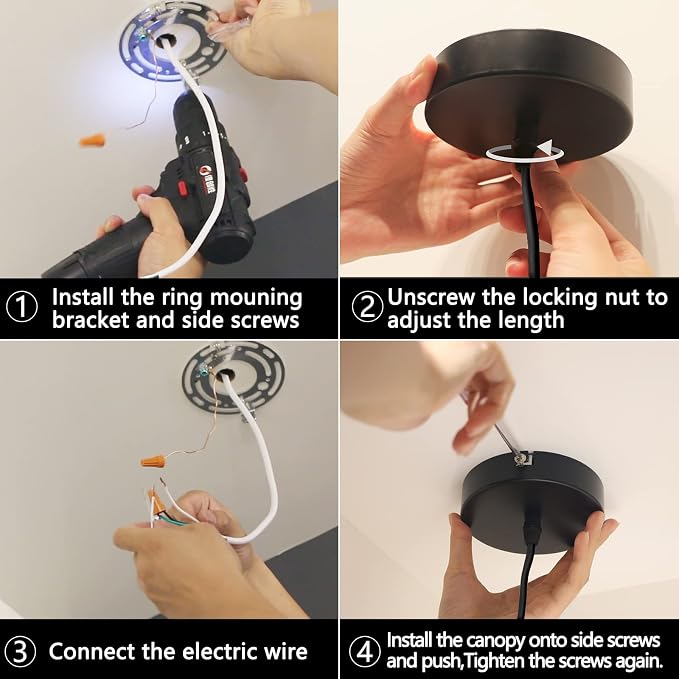 ① Install the ring mouning bracket and side screws

② Unscrew the locking nut to adjust the length

③ Connect the electric wire

④ Install the canopy onto side screws and push,Tighten the screws again.