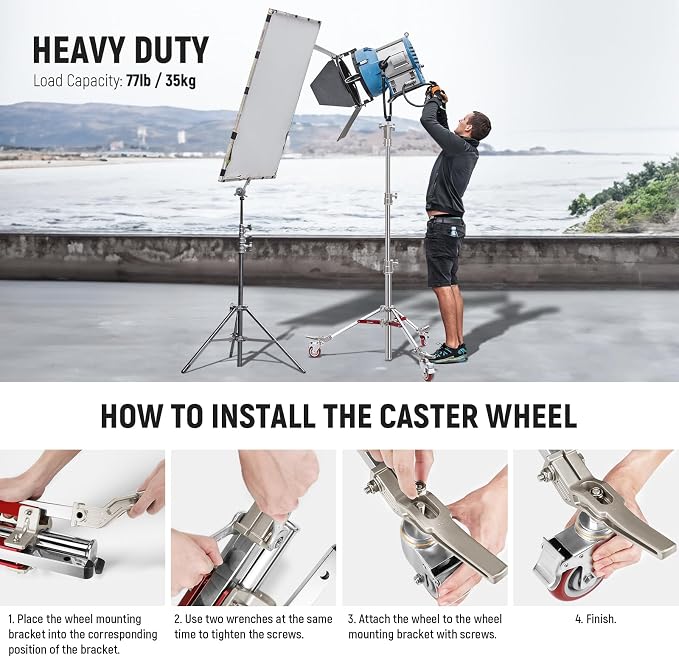 HEAVY DUTY
Load Capacity: 77lb / 35kg

HOW TO INSTALL THE CASTER WHEEL

1. Place the wheel mounting bracket into the corresponding position of the bracket.

2. Use two wrenches at the same time to tighten the screws.

3. Attach the wheel to the wheel mounting bracket with screws.

4. Finish.