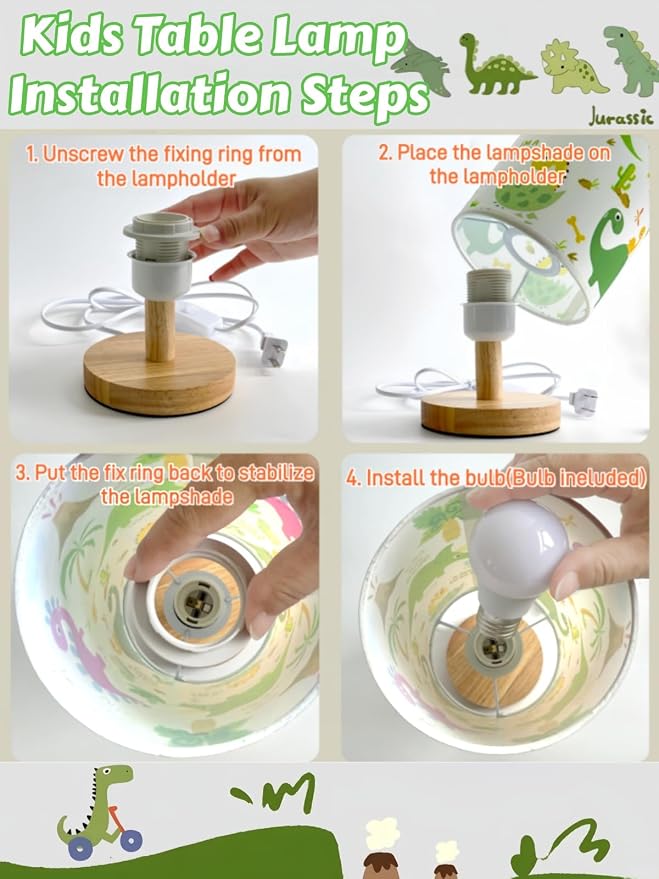 Kids Table Lamp Installation Steps

Jurassic

1. Unscrew the fixing ring from the lampholder

2. Place the lampshade on the lampholder

3. Put the fix ring back to stabilize the lampshade

4. Install the bulb(Bulb included)