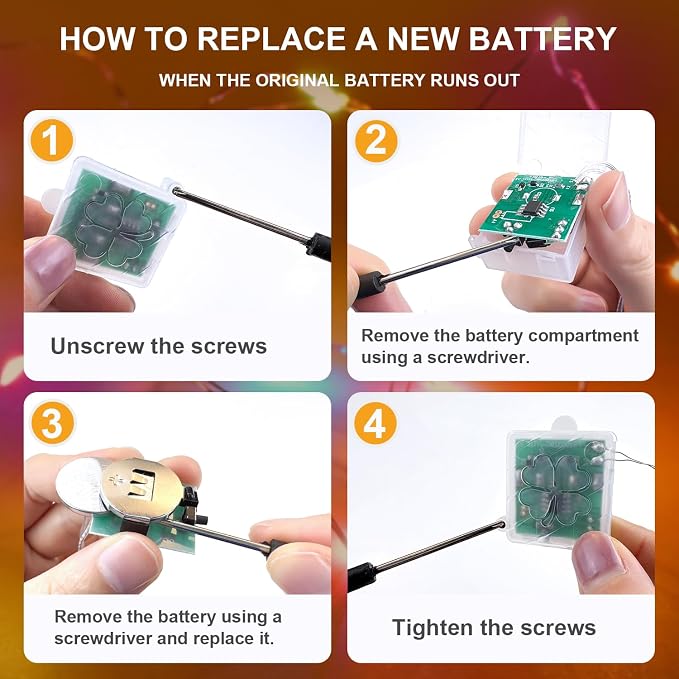 HOW TO REPLACE A NEW BATTERY

WHEN THE ORIGINAL BATTERY RUNS OUT

1

Unscrew the screws

2

Remove the battery compartment using a screwdriver.

3

Remove the battery using a screwdriver and replace it.

4

Tighten the screws