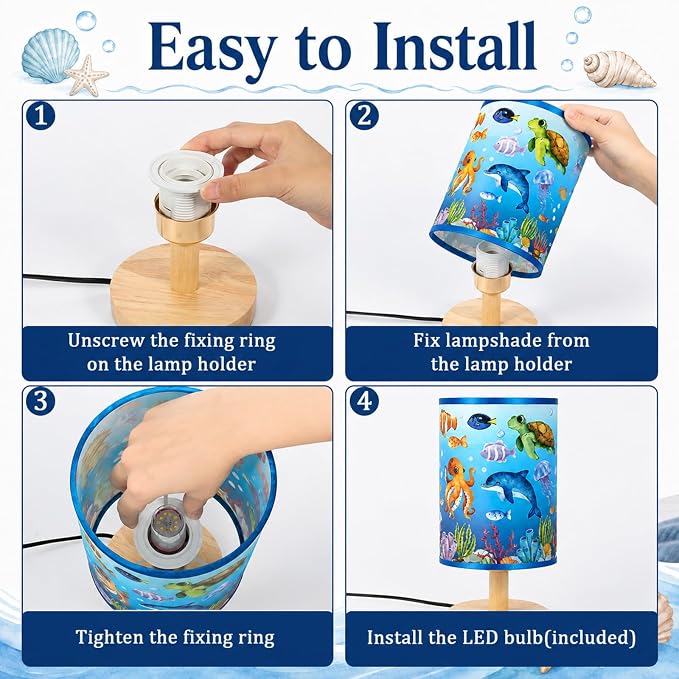 Easy to Install

1
Unscrew the fixing ring on the lamp holder

2
Fix lampshade from the lamp holder

3
Tighten the fixing ring

4
Install the LED bulb(included)