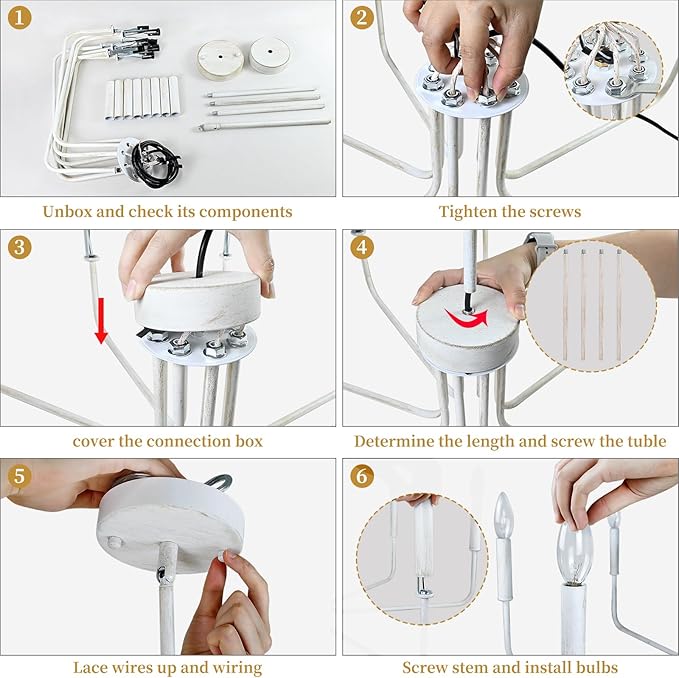 1
Unbox and check its components

2
Tighten the screws

3
cover the connection box

4
Determine the length and screw the tuble

5
Lace wires up and wiring

6
Screw stem and install bulbs