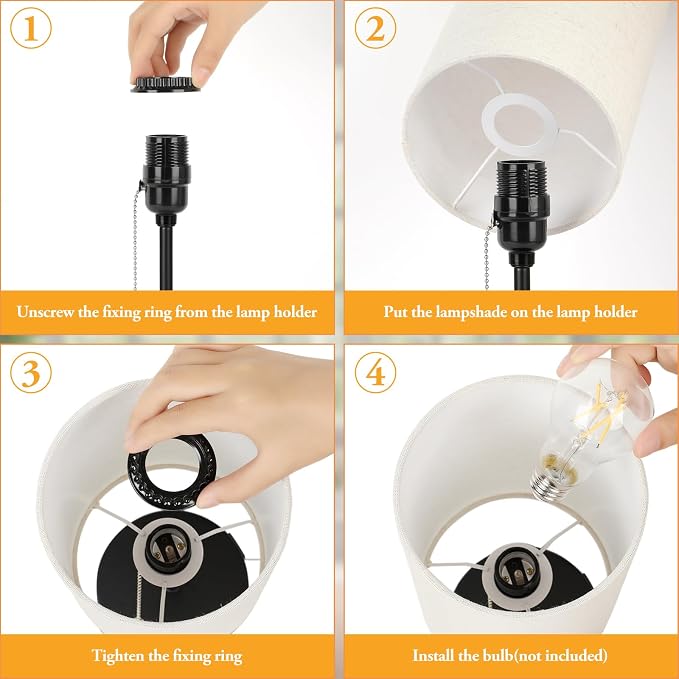 1

Unscrew the fixing ring from the lamp holder

2

Put the lampshade on the lamp holder

3

Tighten the fixing ring

4

Install the bulb(not included)