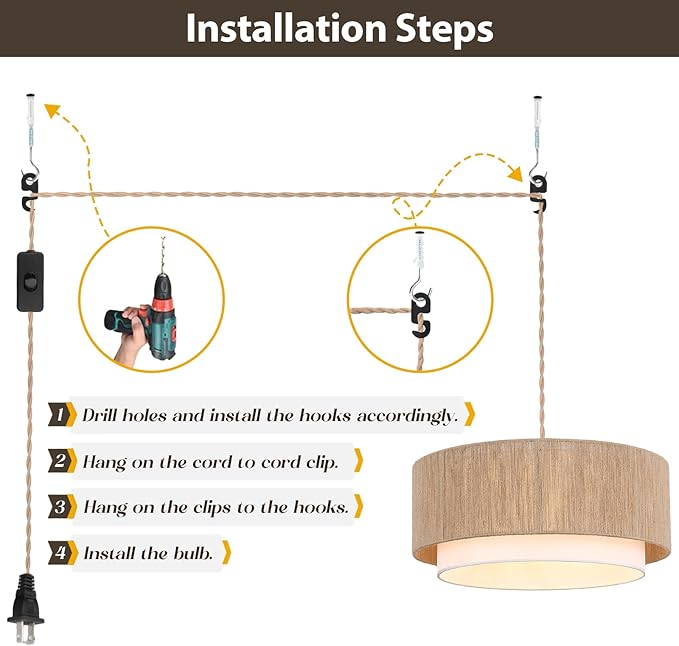 Installation Steps

1 Drill holes and install the hooks accordingly.

2 Hang on the cord to cord clip.

3 Hang on the clips to the hooks.

4 Install the bulb.