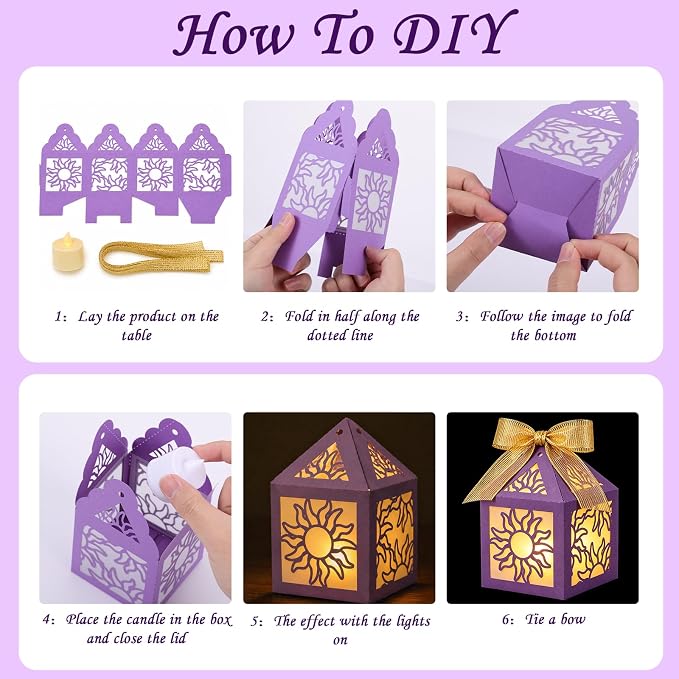 How To DIY

1: Lay the product on the table

2: Fold in half along the dotted line

3: Follow the image to fold the bottom

4: Place the candle in the box and close the lid

5: The effect with the lights on

6: Tie a bow