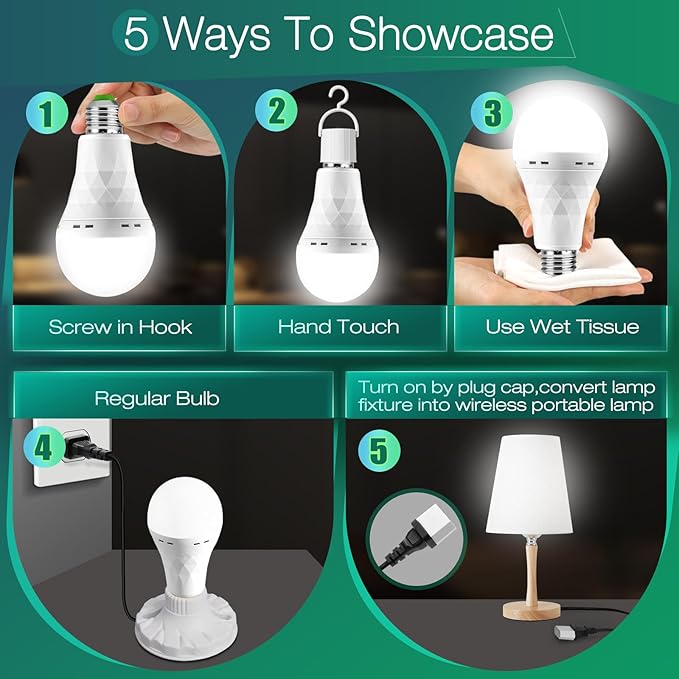 5 Ways To Showcase

1

Screw in Hook

2

Hand Touch

3

Use Wet Tissue

Regular Bulb

4

Turn on by plug cap,convert lamp fixture into wireless portable lamp

5