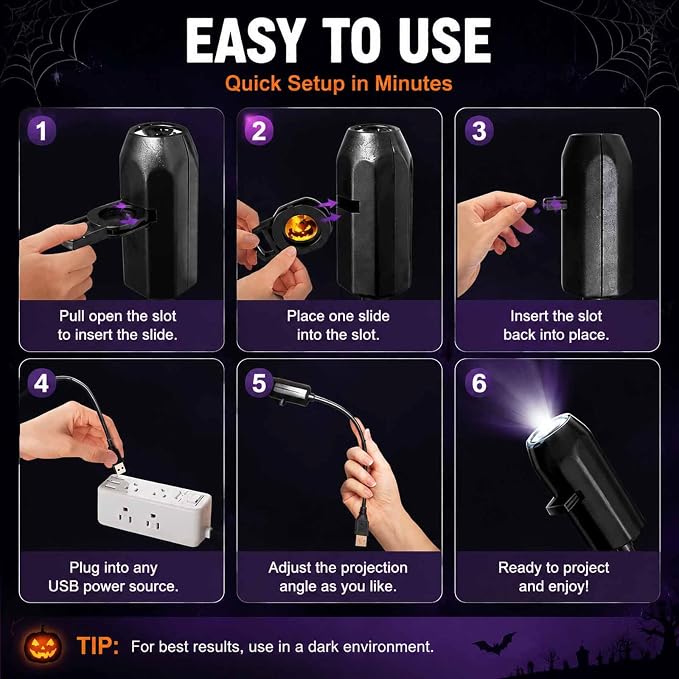 EASY TO USE
Quick Setup in Minutes

1
Pull open the slot to insert the slide.

2
Place one slide into the slot.

3
Insert the slot back into place.

4
Plug into any USB power source.

5
Adjust the projection angle as you like.

6
Ready to project and enjoy!

TIP: For best results, use in a dark environment.