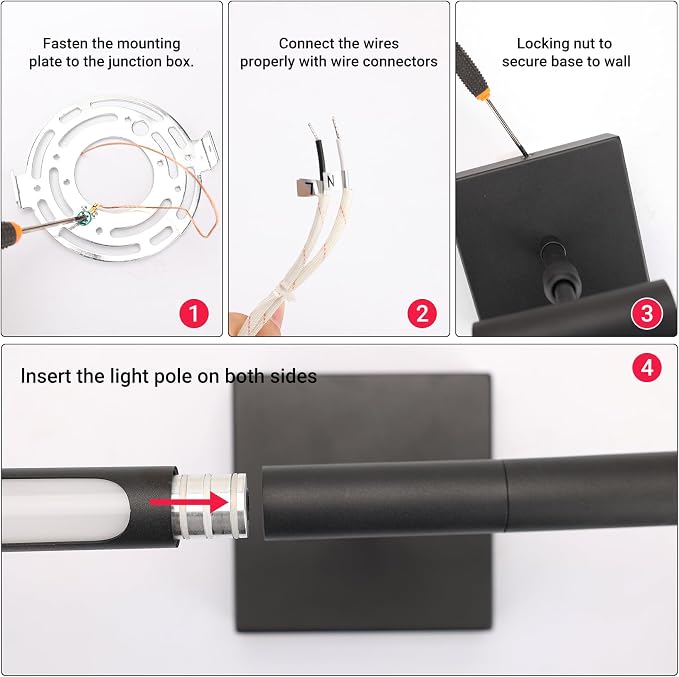 Fasten the mounting plate to the junction box.

1

Connect the wires properly with wire connectors

L N

2

Locking nut to secure base to wall

3

Insert the light pole on both sides

4