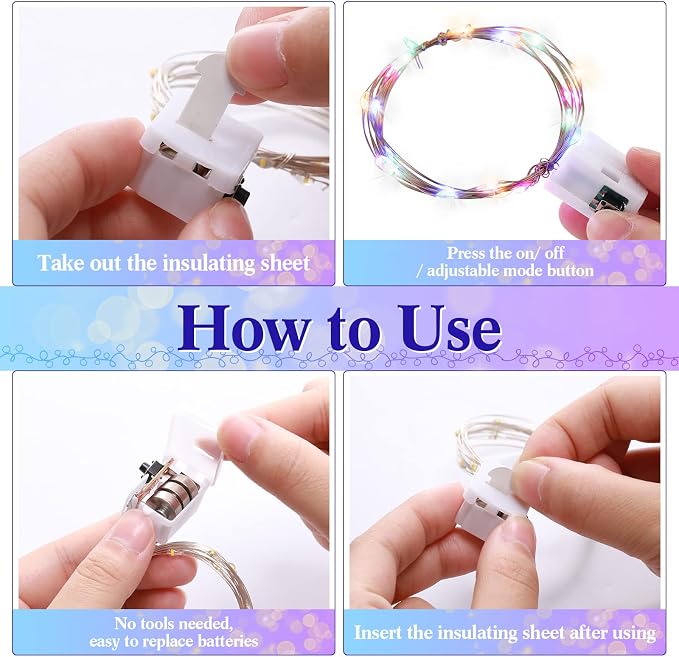 Take out the insulating sheet

Press the on/ off / adjustable mode button

How to Use

No tools needed, easy to replace batteries

Insert the insulating sheet after using