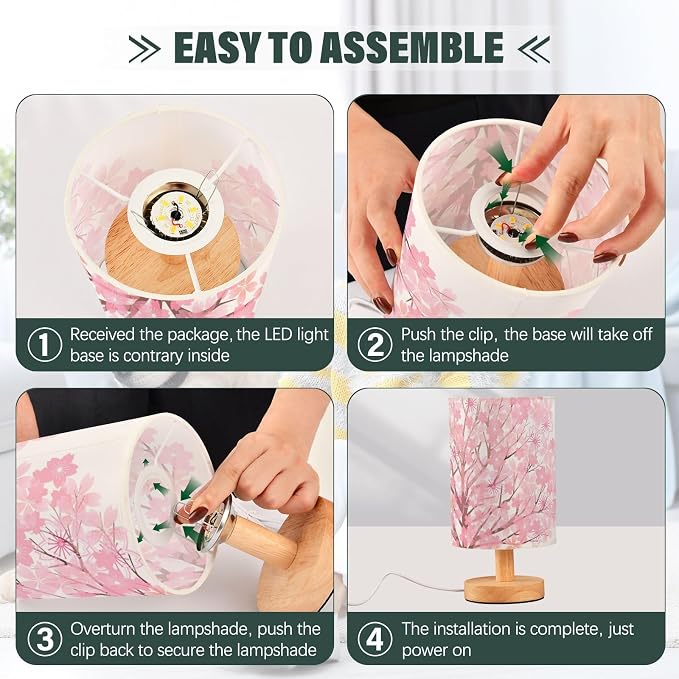 EASY TO ASSEMBLE

① Received the package, the LED light base is contrary inside

② Push the clip, the base will take off the lampshade

③ Overturn the lampshade, push the clip back to secure the lampshade

④ The installation is complete, just power on