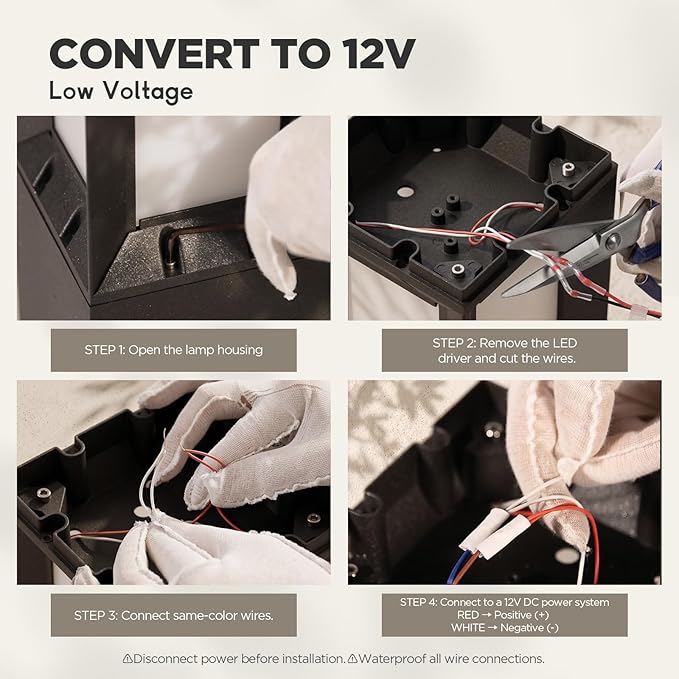 CONVERT TO 12V
Low Voltage

STEP 1: Open the lamp housing

STEP 2: Remove the LED driver and cut the wires.

STEP 3: Connect same-color wires.

STEP 4: Connect to a 12V DC power system
RED → Positive (+)
WHITE → Negative (-)

⚠Disconnect power before installation. ⚠Waterproof all wire connections.