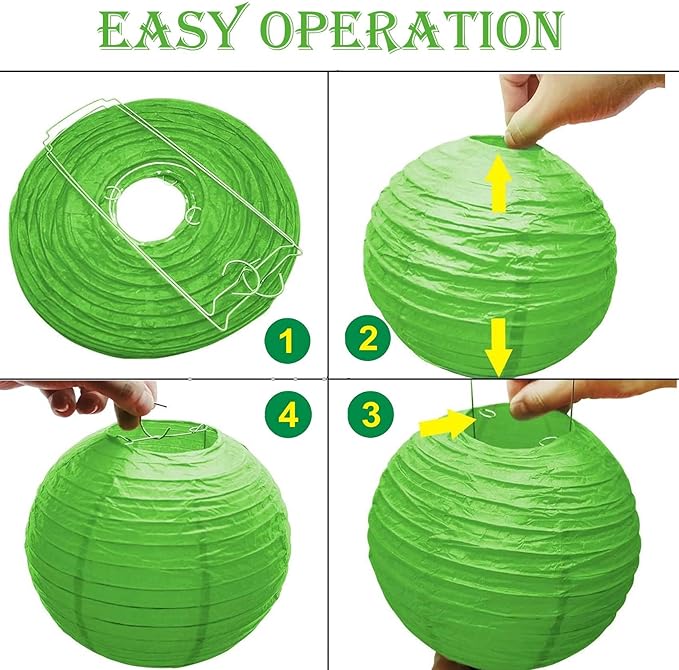 EASY OPERATION

1

2

4

3