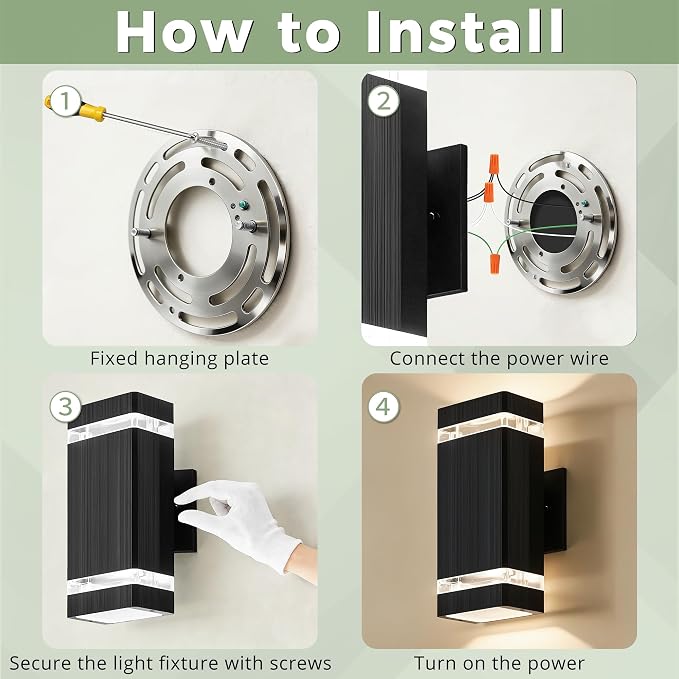 How to Install

1

Fixed hanging plate

2

Connect the power wire

3

Secure the light fixture with screws

4

Turn on the power