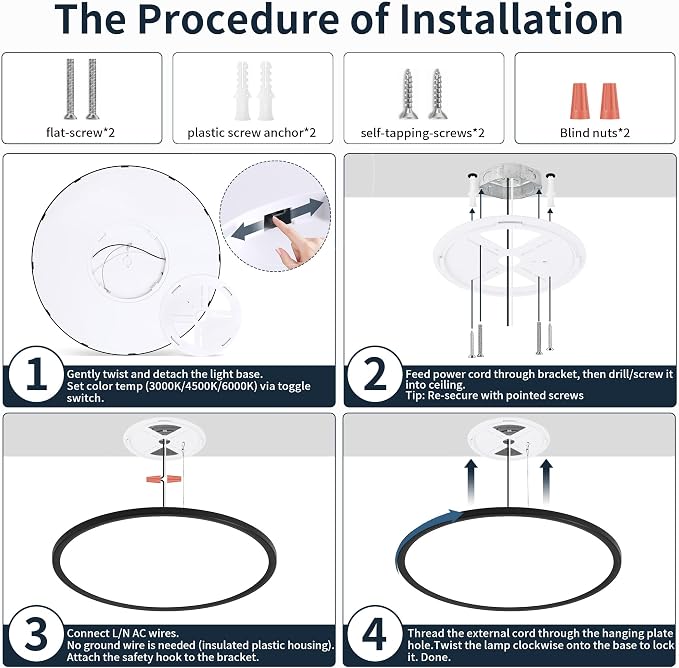 The Procedure of Installation

flat-screw*2

plastic screw anchor*2

self-tapping-screws*2

Blind nuts*2

1
Gently twist and detach the light base.
Set color temp (3000K/4500K/6000K) via toggle switch.

2
Feed power cord through bracket, then drill/screw it into ceiling.
Tip: Re-secure with pointed screws

3
Connect L/N AC wires.
No ground wire is needed (insulated plastic housing).
Attach the safety hook to the bracket.

4
Thread the external cord through the hanging plate hole.Twist the lamp clockwise onto the base to lock it. Done.