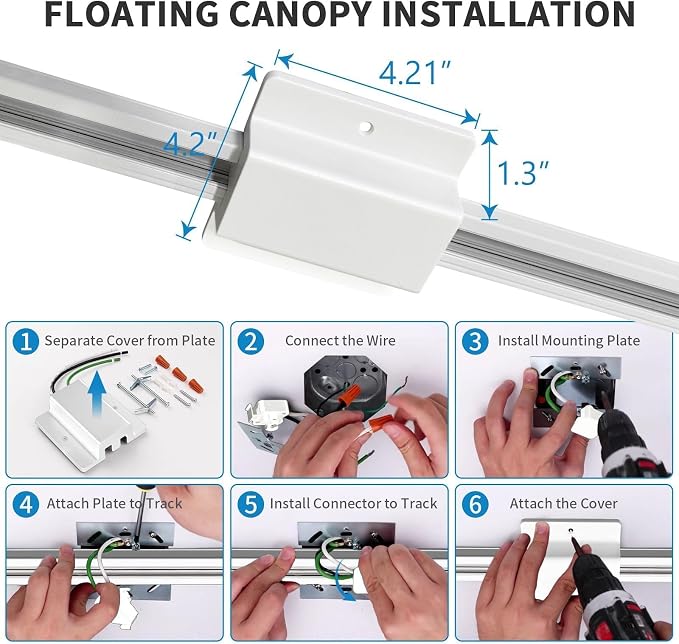 FLOATING CANOPY INSTALLATION

4.21"

4.2"

1.3"

1 Separate Cover from Plate

2 Connect the Wire

3 Install Mounting Plate

4 Attach Plate to Track

5 Install Connector to Track

6 Attach the Cover