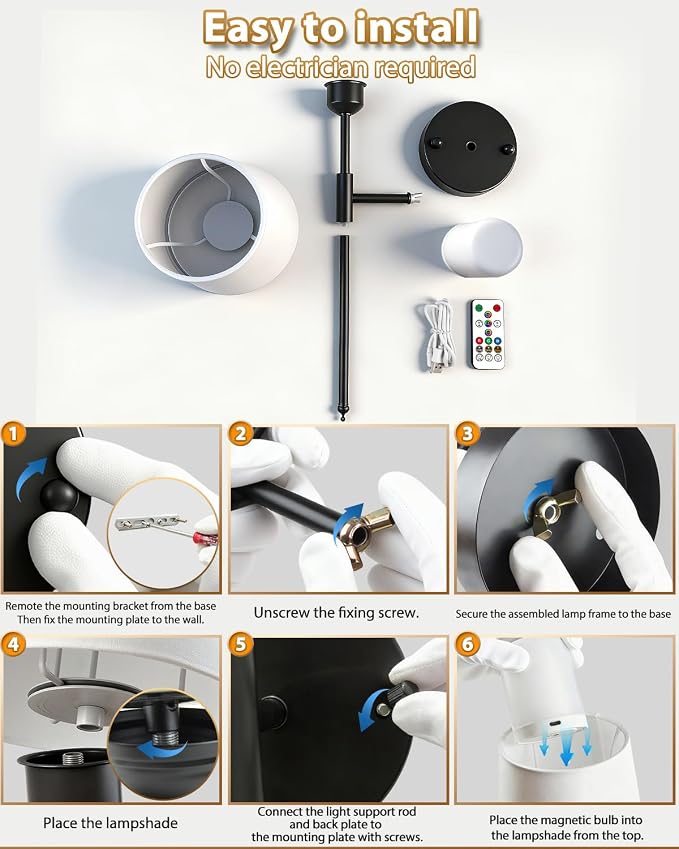 Easy to install
No electrician required

1
Remote the mounting bracket from the base Then fix the mounting plate to the wall.

2
Unscrew the fixing screw.

3
Secure the assembled lamp frame to the base

4
Place the lampshade

5
Connect the light support rod and back plate to the mounting plate with screws.

6
Place the magnetic bulb into the lampshade from the top.