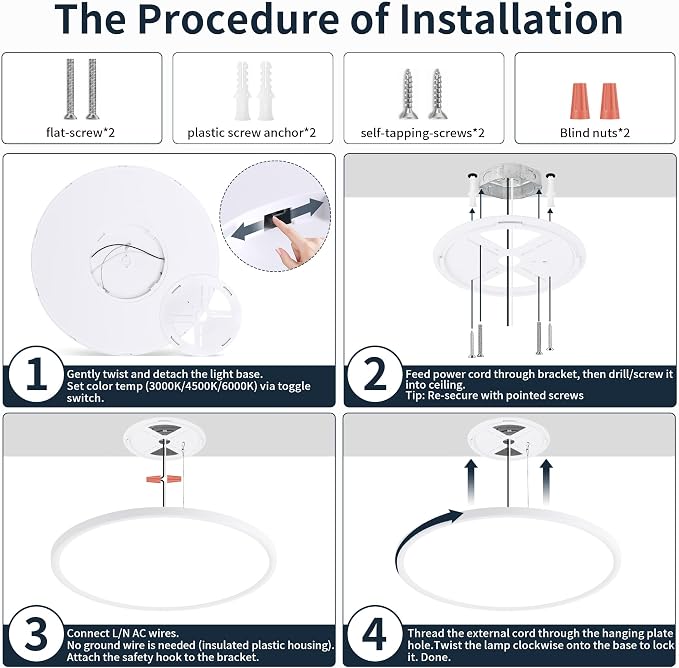 The Procedure of Installation

flat-screw*2

plastic screw anchor*2

self-tapping-screws*2

Blind nuts*2

1 Gently twist and detach the light base. Set color temp (3000K/4500K/6000K) via toggle switch.

2 Feed power cord through bracket, then drill/screw it into ceiling. Tip: Re-secure with pointed screws

3 Connect L/N AC wires. No ground wire is needed (insulated plastic housing). Attach the safety hook to the bracket.

4 Thread the external cord through the hanging plate hole.Twist the lamp clockwise onto the base to lock it. Done.