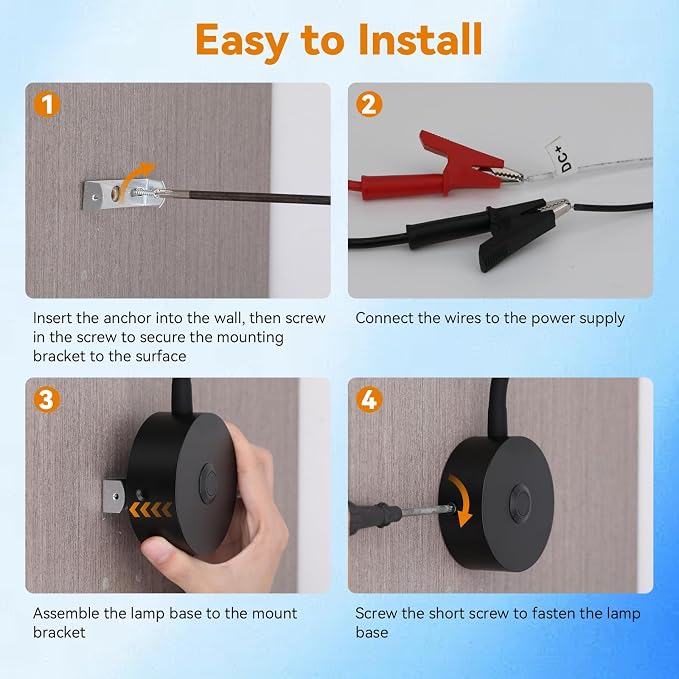 Easy to Install

1

Insert the anchor into the wall, then screw in the screw to secure the mounting bracket to the surface

2

DC+

Connect the wires to the power supply

3

Assemble the lamp base to the mount bracket

4

Screw the short screw to fasten the lamp base