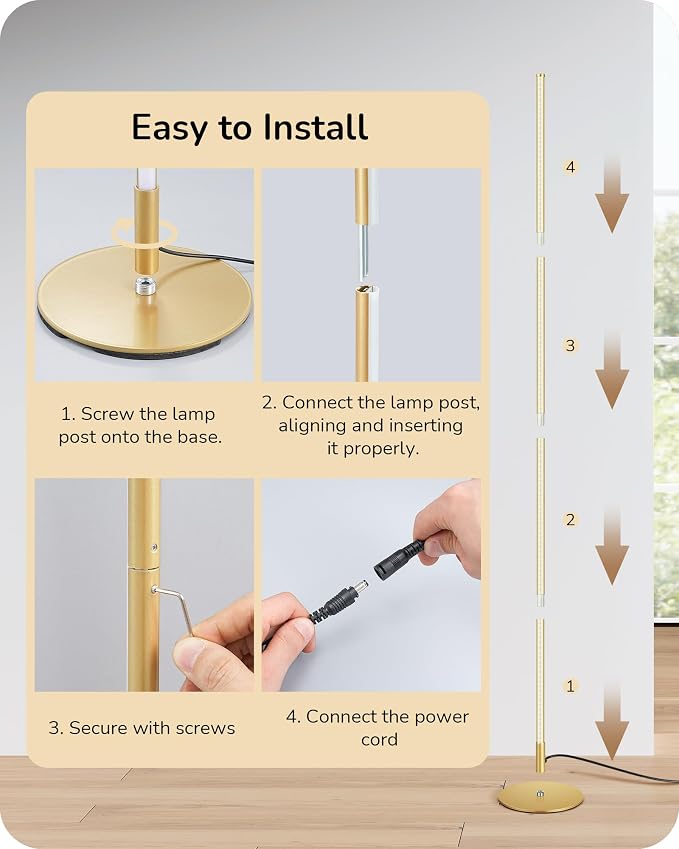 Easy to Install

1. Screw the lamp post onto the base.

2. Connect the lamp post, aligning and inserting it properly.

3. Secure with screws

4. Connect the power cord

4

3

2

1