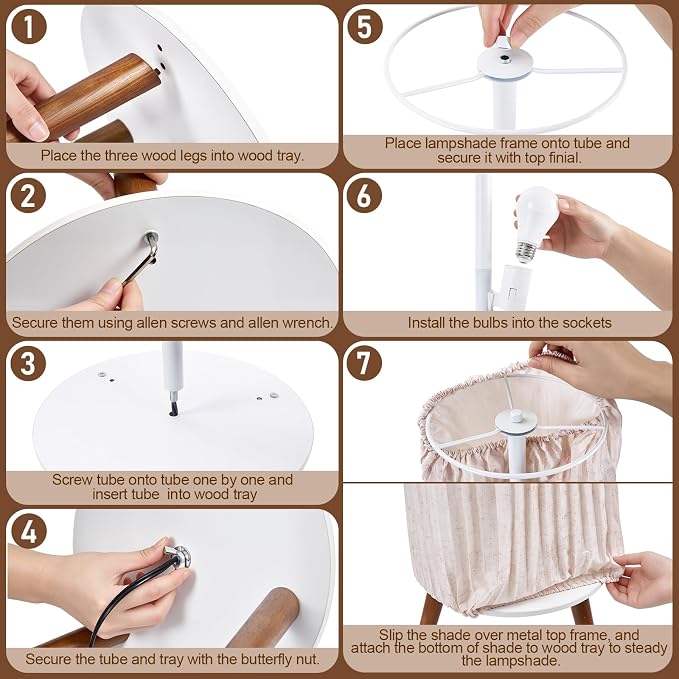 1
Place the three wood legs into wood tray.

2
Secure them using allen screws and allen wrench.

3
Screw tube onto tube one by one and insert tube into wood tray

4
Secure the tube and tray with the butterfly nut.

5
Place lampshade frame onto tube and secure it with top finial.

6
Install the bulbs into the sockets

7
Slip the shade over metal top frame, and attach the bottom of shade to wood tray to steady the lampshade.