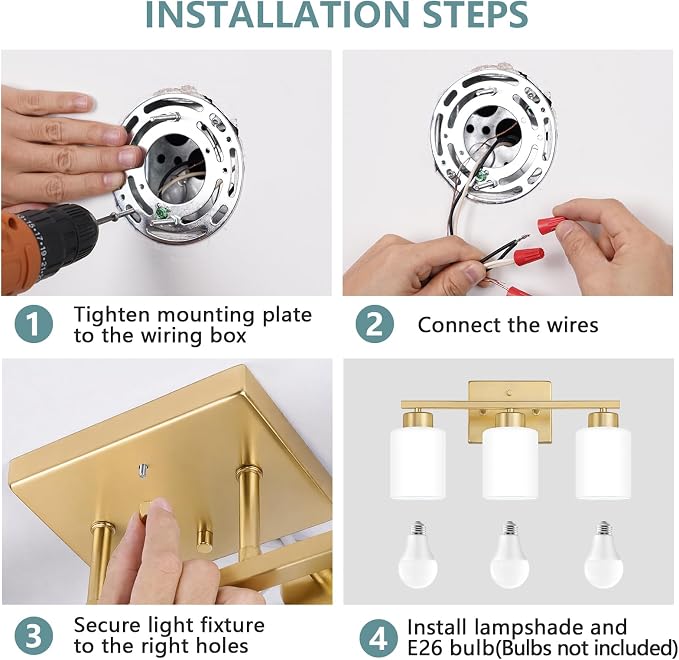 INSTALLATION STEPS

1 Tighten mounting plate to the wiring box

2 Connect the wires

3 Secure light fixture to the right holes

4 Install lampshade and E26 bulb(Bulbs not included)