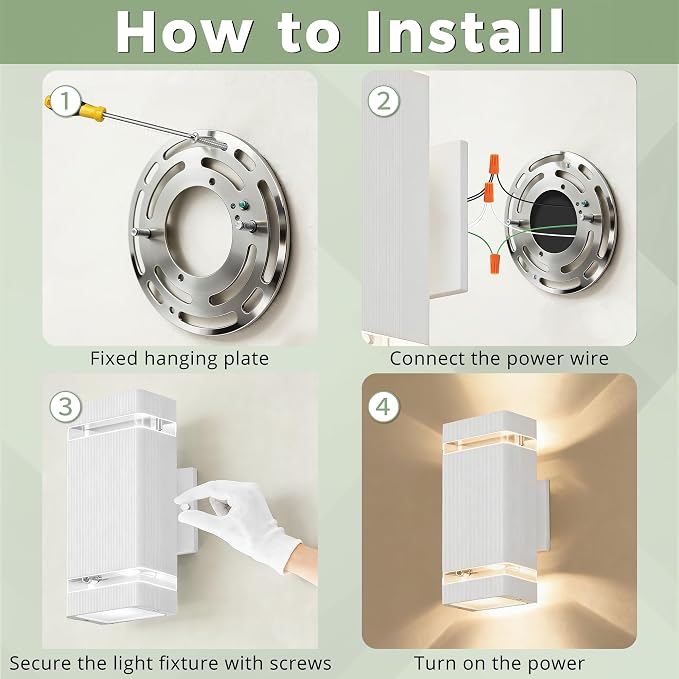 How to Install

1

Fixed hanging plate

2

Connect the power wire

3

Secure the light fixture with screws

4

Turn on the power