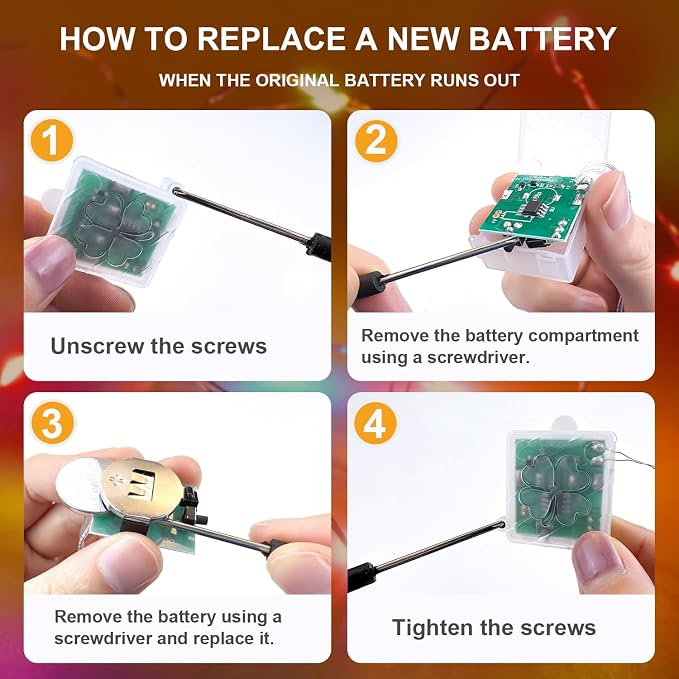 HOW TO REPLACE A NEW BATTERY

WHEN THE ORIGINAL BATTERY RUNS OUT

1

Unscrew the screws

2

Remove the battery compartment using a screwdriver.

3

Remove the battery using a screwdriver and replace it.

4

Tighten the screws