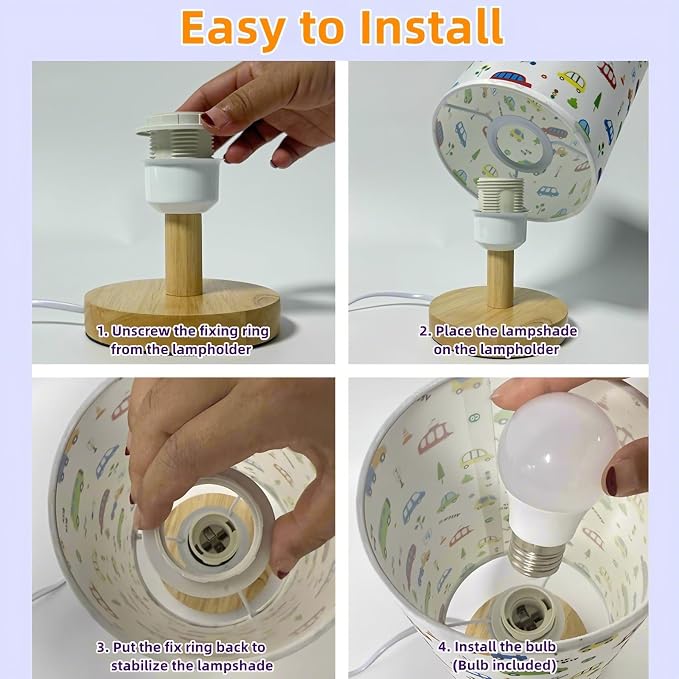 Easy to Install

1. Unscrew the fixing ring from the lampholder

2. Place the lampshade on the lampholder

3. Put the fix ring back to stabilize the lampshade

4. Install the bulb (Bulb included)