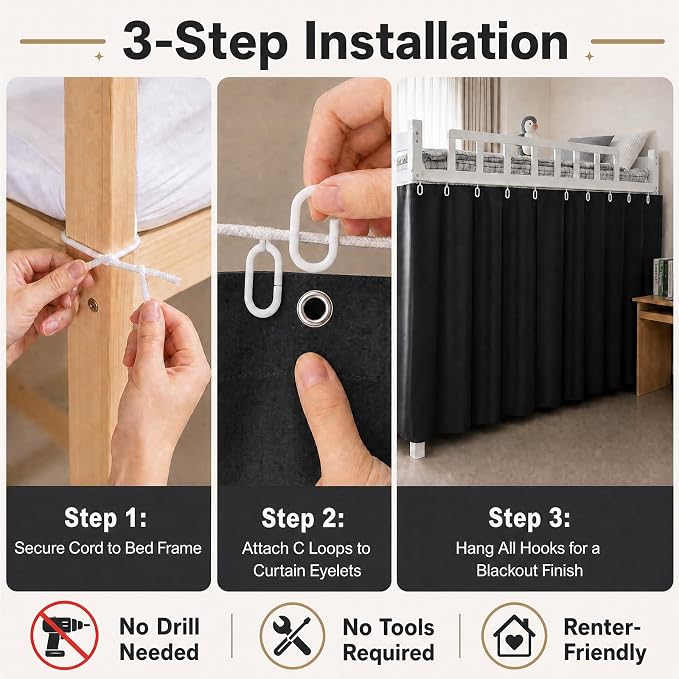 3-Step Installation

Step 1:
Secure Cord to Bed Frame

Step 2:
Attach C Loops to Curtain Eyelets

Step 3:
Hang All Hooks for a Blackout Finish

No Drill Needed

No Tools Required

Renter-Friendly