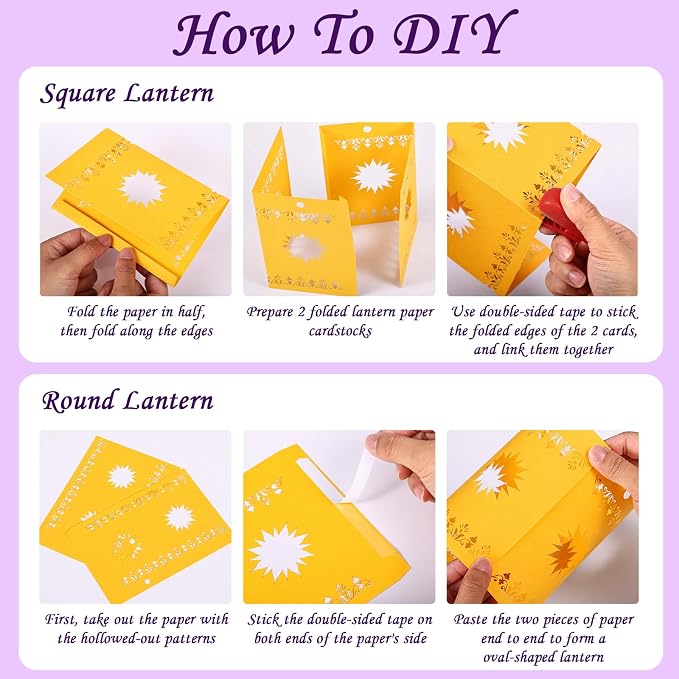 How To DIY

Square Lantern

Fold the paper in half, then fold along the edges

Prepare 2 folded lantern paper cardstocks

Use double-sided tape to stick the folded edges of the 2 cards, and link them together

Round Lantern

First, take out the paper with the hollowed-out patterns

Stick the double-sided tape on both ends of the paper's side

Paste the two pieces of paper end to end to form a oval-shaped lantern