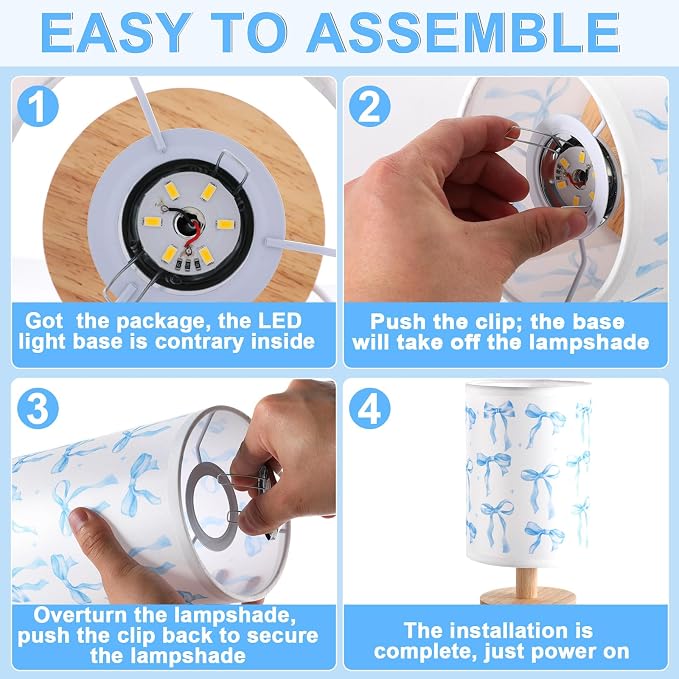 EASY TO ASSEMBLE

1

Got the package, the LED light base is contrary inside

2

Push the clip; the base will take off the lampshade

3

Overturn the lampshade, push the clip back to secure the lampshade

4

The installation is complete, just power on