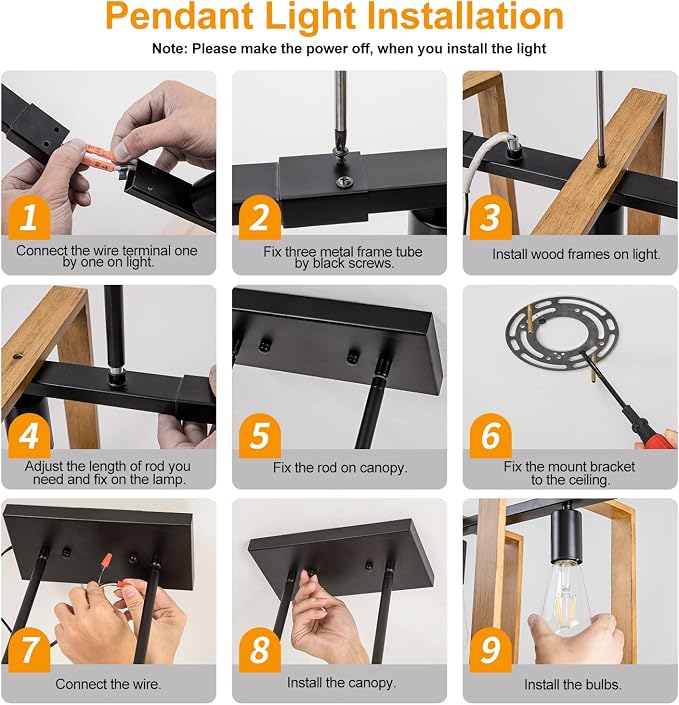 Pendant Light Installation

Note: Please make the power off, when you install the light

1
Connect the wire terminal one by one on light.

2
Fix three metal frame tube by black screws.

3
Install wood frames on light.

4
Adjust the length of rod you need and fix on the lamp.

5
Fix the rod on canopy.

6
Fix the mount bracket to the ceiling.

7
Connect the wire.

8
Install the canopy.

9
Install the bulbs.