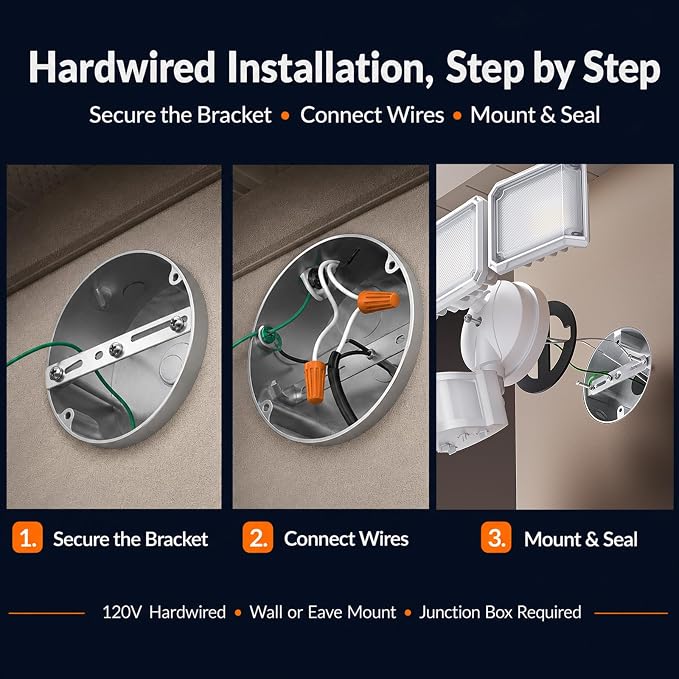 Hardwired Installation, Step by Step

Secure the Bracket • Connect Wires • Mount & Seal

1. Secure the Bracket

2. Connect Wires

3. Mount & Seal

120V Hardwired • Wall or Eave Mount • Junction Box Required