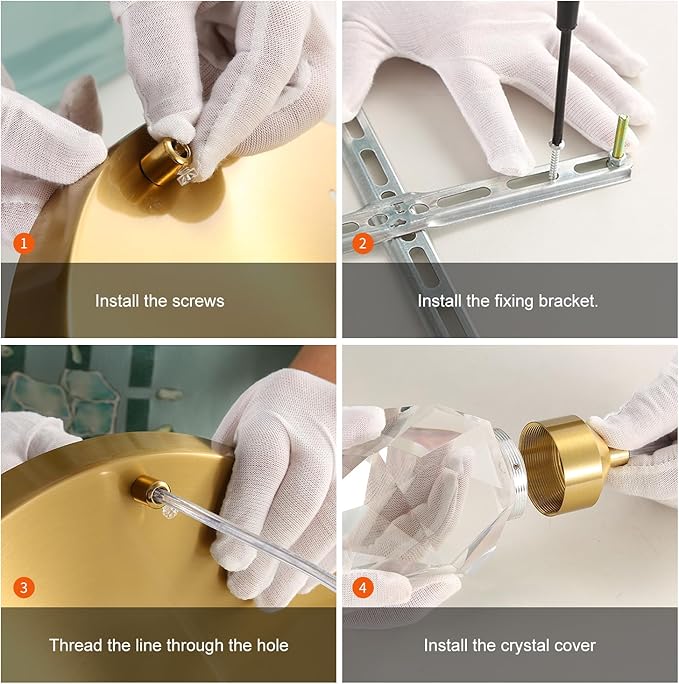 1

Install the screws

2

Install the fixing bracket.

3

Thread the line through the hole

4

Install the crystal cover