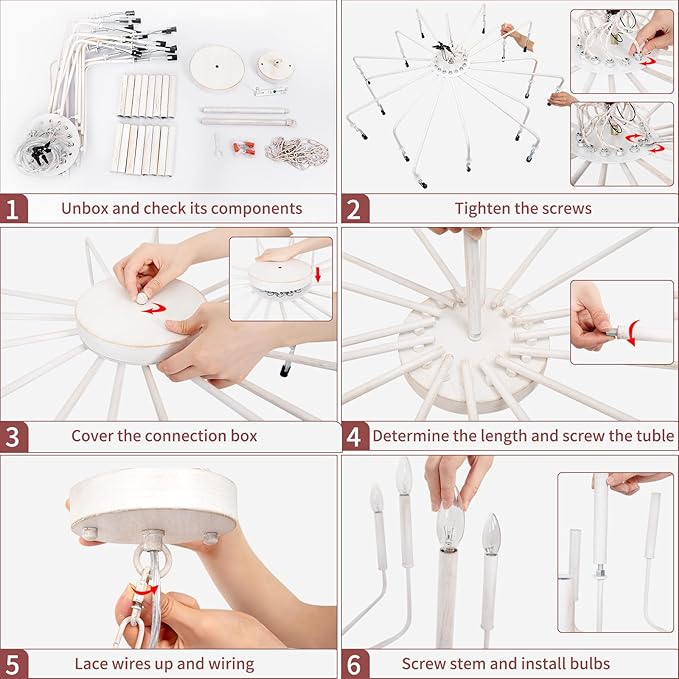 1 Unbox and check its components

2 Tighten the screws

3 Cover the connection box

4 Determine the length and screw the tuble

5 Lace wires up and wiring

6 Screw stem and install bulbs