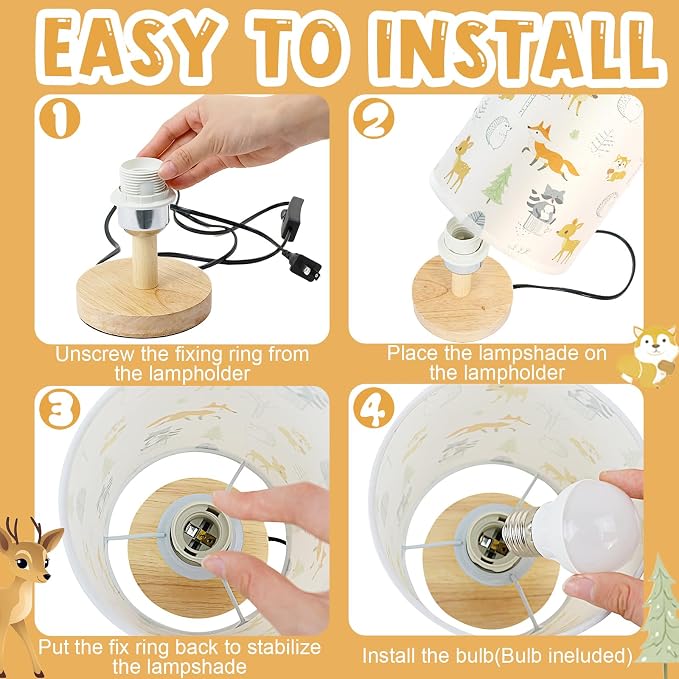 EASY TO INSTALL

1

Unscrew the fixing ring from the lampholder

2

Place the lampshade on the lampholder

3

Put the fix ring back to stabilize the lampshade

4

Install the bulb(Bulb ineluded)