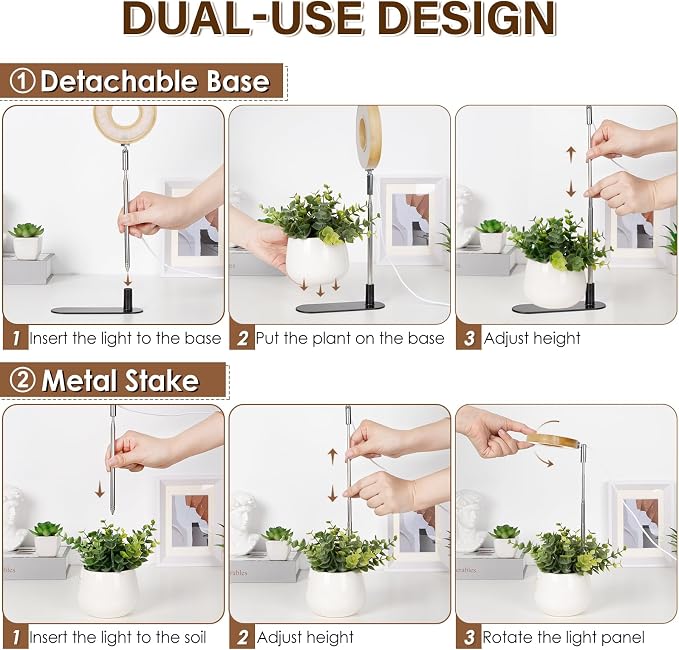 DUAL-USE DESIGN

① Detachable Base

1 Insert the light to the base

2 Put the plant on the base

3 Adjust height

② Metal Stake

1 Insert the light to the soil

2 Adjust height

3 Rotate the light panel