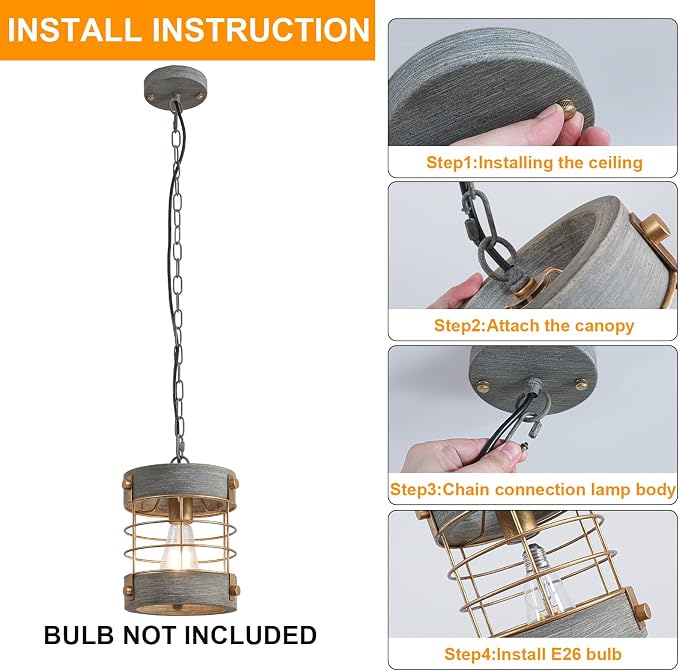 INSTALL INSTRUCTION

BULB NOT INCLUDED

Step1:Installing the ceiling

Step2:Attach the canopy

Step3:Chain connection lamp body

Step4:Install E26 bulb