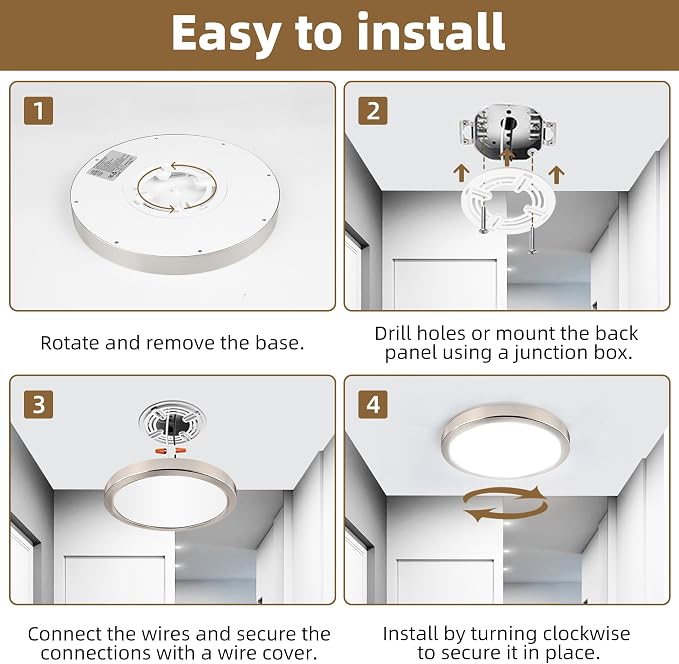 Easy to install

1

Rotate and remove the base.

2

Drill holes or mount the back panel using a junction box.

3

Connect the wires and secure the connections with a wire cover.

4

Install by turning clockwise to secure it in place.