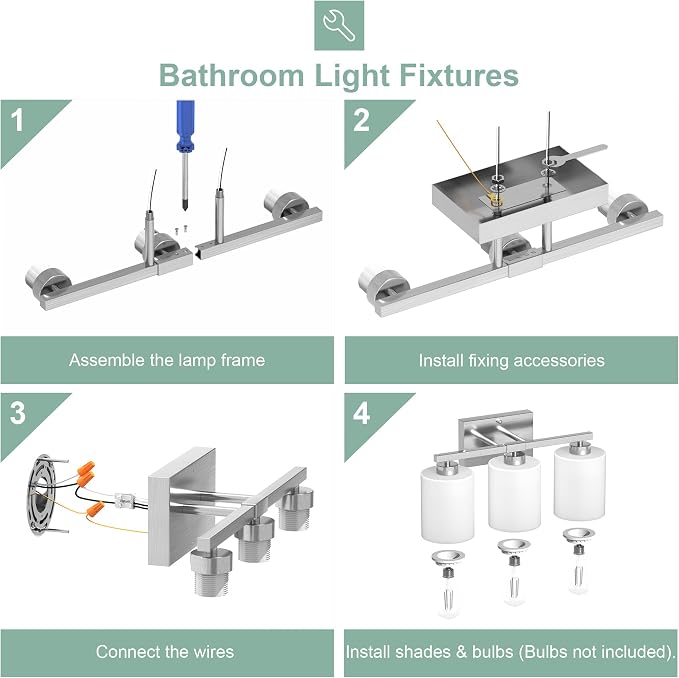 Bathroom Light Fixtures

1

Assemble the lamp frame

2

Install fixing accessories

3

Connect the wires

4

Install shades & bulbs (Bulbs not included).