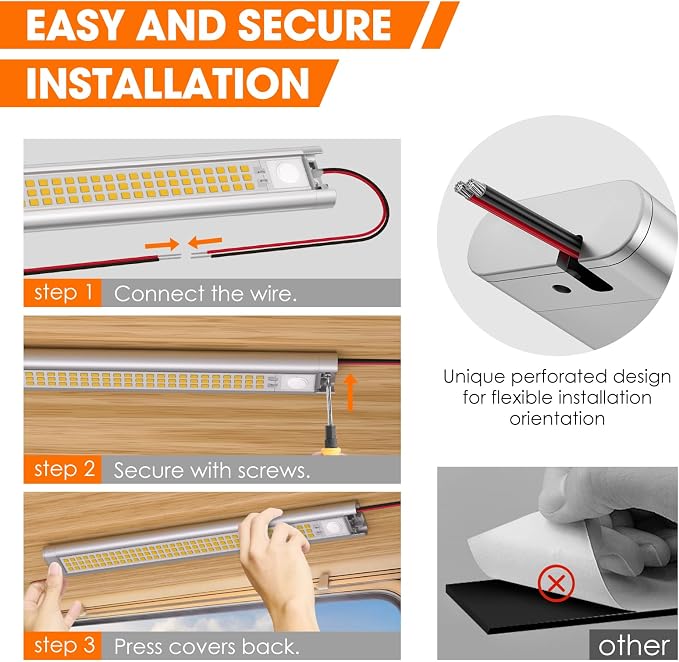 EASY AND SECURE
INSTALLATION

step 1 Connect the wire.

step 2 Secure with screws.

step 3 Press covers back.

Unique perforated design for flexible installation orientation

other