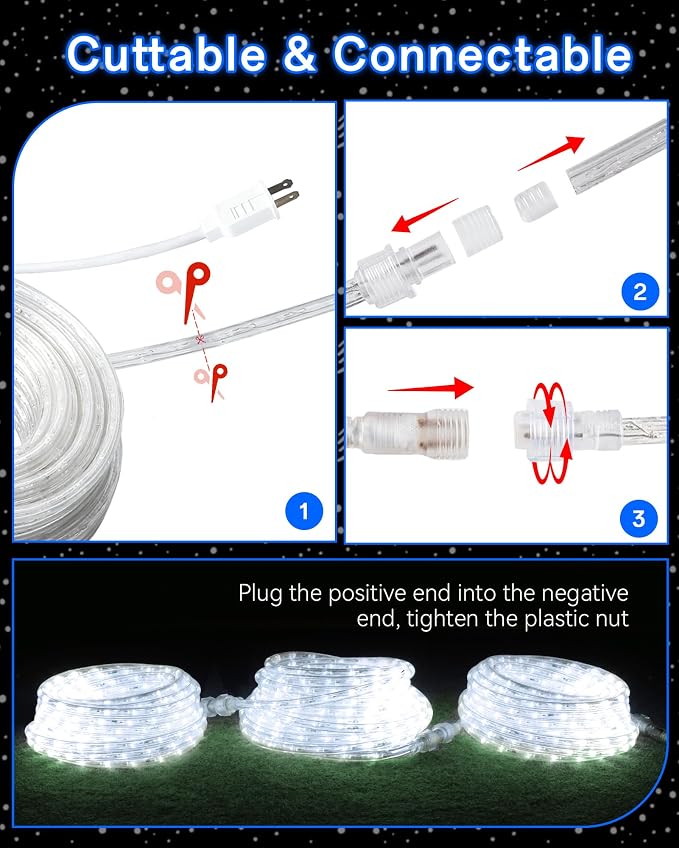 Cuttable & Connectable

1

2

3

Plug the positive end into the negative end, tighten the plastic nut