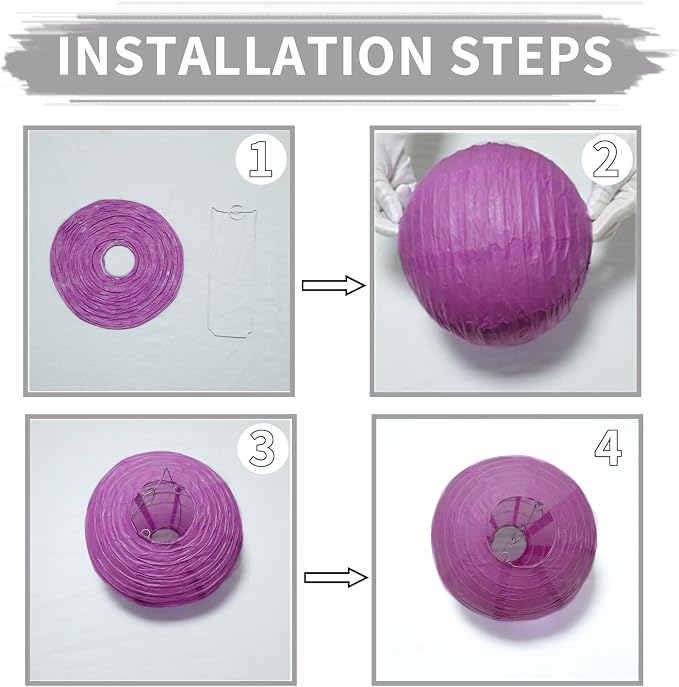 INSTALLATION STEPS

1

2

3

4