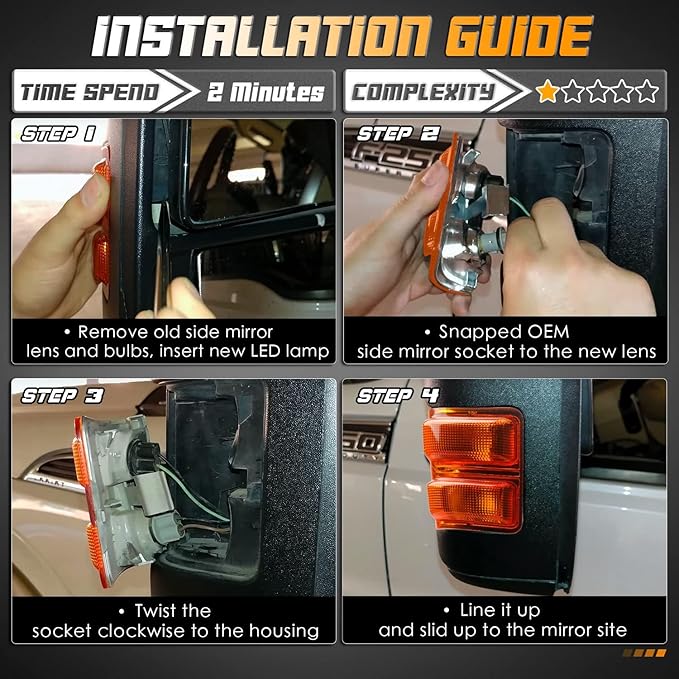 INSTALLATION GUIDE

TIME SPEND 2 Minutes

COMPLEXITY

STEP 1

• Remove old side mirror lens and bulbs, insert new LED lamp

STEP 2

• Snapped OEM side mirror socket to the new lens

STEP 3

• Twist the socket clockwise to the housing

STEP 4

• Line it up and slid up to the mirror site