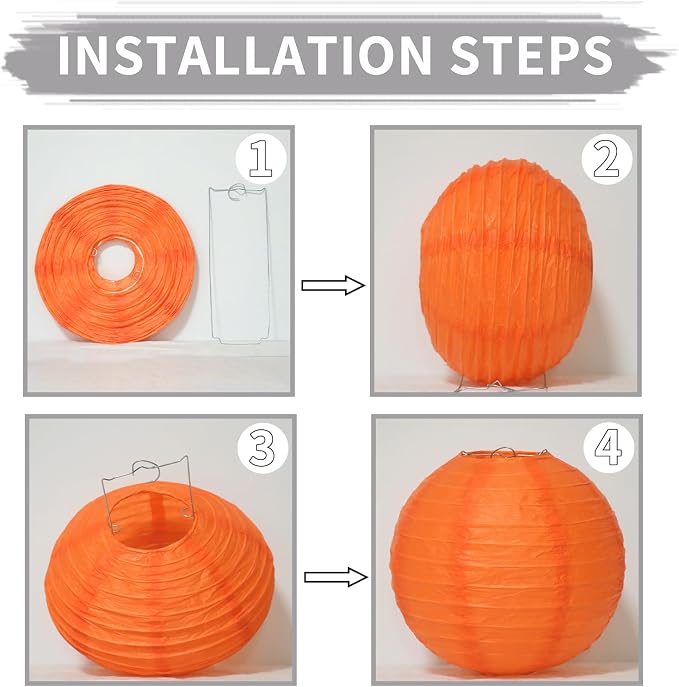 INSTALLATION STEPS

1

2

3

4